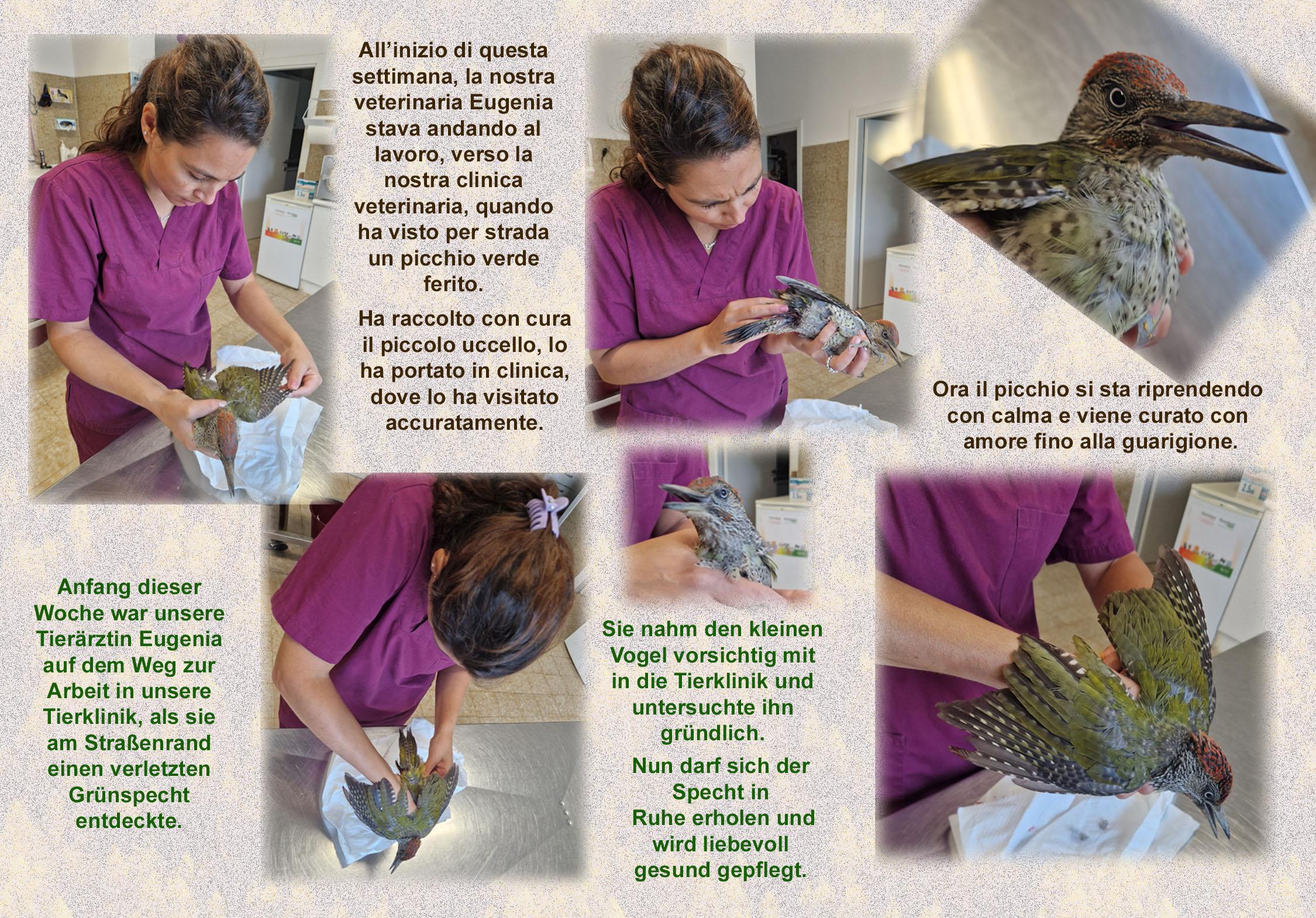 All’inizio di questa settimana, la nostra veterinaria Eugenia stava andando al lavoro, verso la nostra clinica veterinaria, quando ha visto per strada un picchio verde ferito.

Ha raccolto con cura il piccolo uccello, lo ha portato in clinica, dove lo ha visitato accuratamente.

Ora il picchio si sta riprendendo con calma e viene curato con amore fino alla guarigione.

Anfang dieser Woche war unsere Tierärztin Eugenia auf dem Weg zur Arbeit in unsere Tierklinik, als sie am Straßenrand einen verletzten Grünspecht entdeckte.

Sie nahm den kleinen Vogel vorsichtig mit in die Tierklinik und untersuchte ihn gründlich.

Nun darf sich der Specht in Ruhe erholen und wird liebevoll gesund gepflegt.