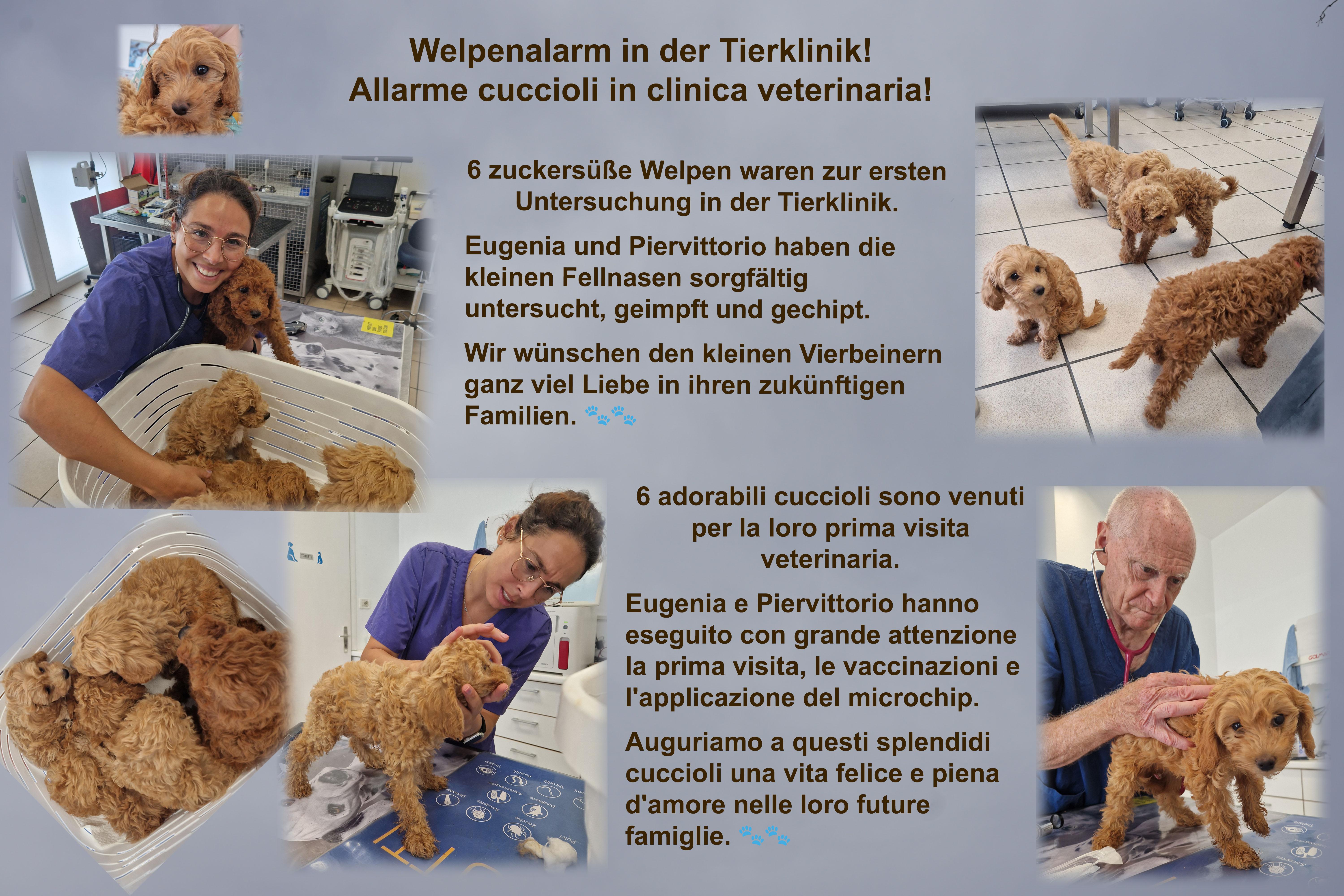 Welpenalarm in der Tierklinik!
Allarme cuccioli in clinica veterinaria!

6 zuckersüße Welpen waren zur ersten Untersuchung in der Tierklinik.

Eugenia und Piervittorio haben die kleinen Fellnasen sorgfältig untersucht, geimpft und gechipt.

Wir wünschen den kleinen Vierbeinern ganz viel Liebe in ihren zukünftigen Familien. 🐾🐾

6 adorabili cuccioli sono venuti per la loro prima visita veterinaria.

Eugenia e Piervittorio hanno eseguito con grande attenzione la prima visita, le vaccinazioni e l'applicazione del microchip.

Auguriamo a questi splendidi cuccioli una vita felice e piena d'amore nelle loro future famiglie. 🐾🐾